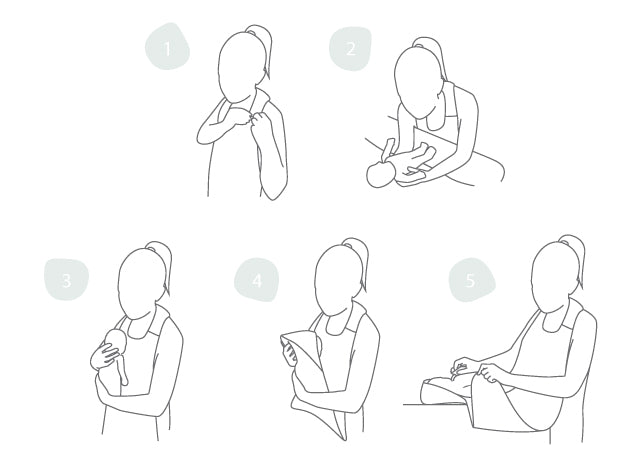 1

2

3

4

5